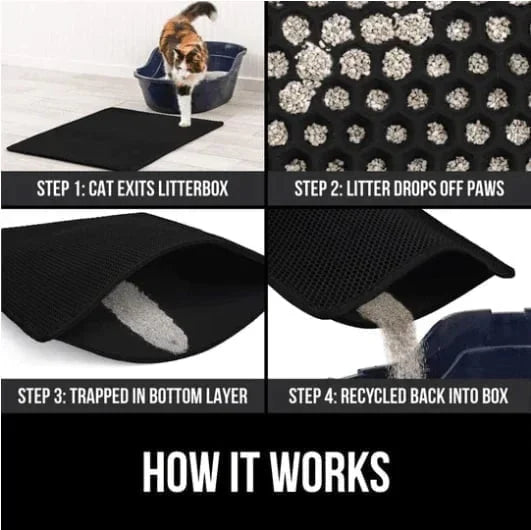 STEP 1: CAT EXITS LITTERBOX

STEP 2: LITTER DROPS OFF PAWS

STEP 3: TRAPPED IN BOTTOM LAYER

STEP 4: RECYCLED BACK INTO BOX

HOW IT WORKS