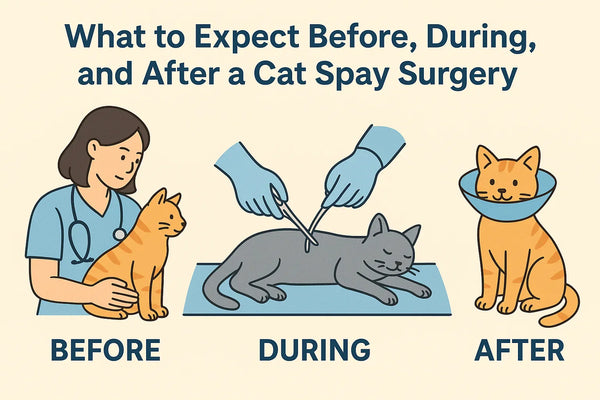 What to Expect Before, During, and After a Cat Spay Surgery

BEFORE

DURING

AFTER